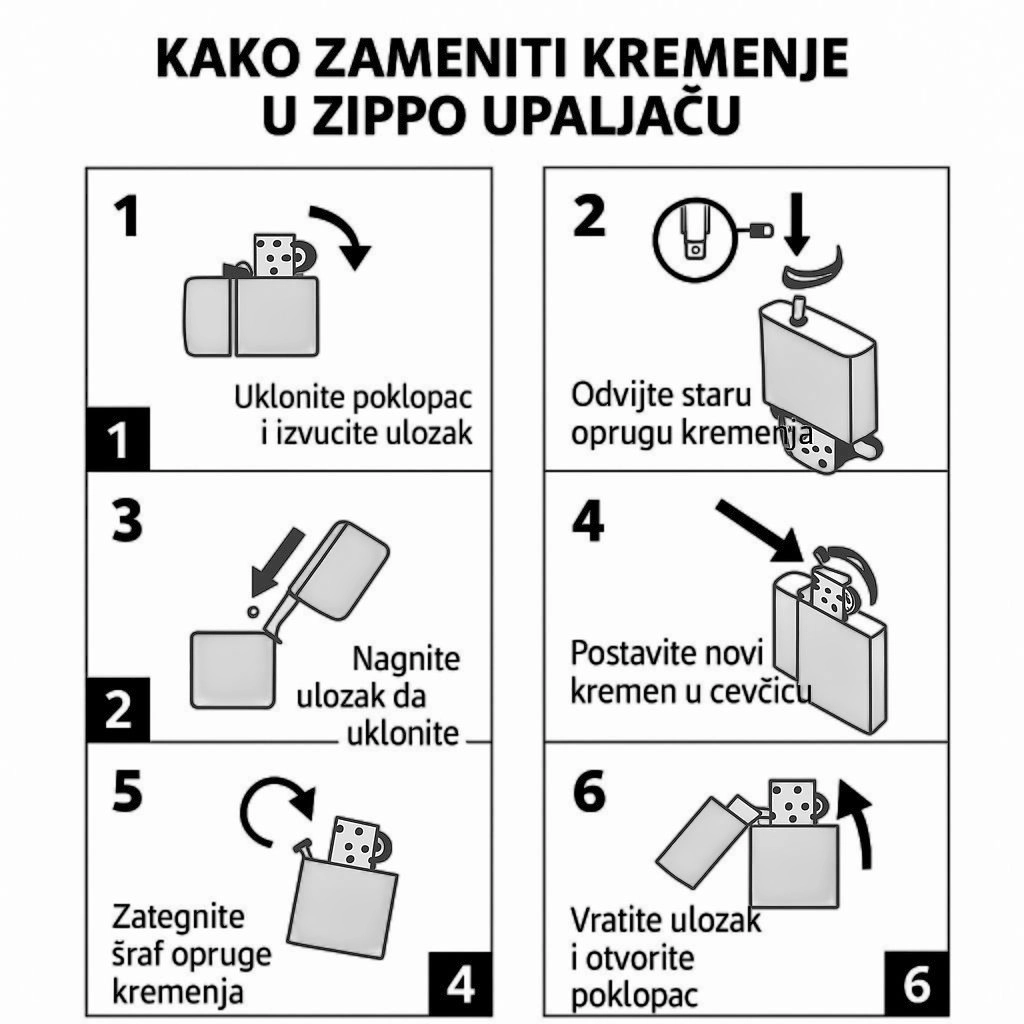 KAKO ZAMENITI KREMENJE U ZIPPO UPALJAČU

1

Uklonite poklopac i izvucite ulozak

1

2

Odvijte staru oprugu kremenja

3

Nagnite ulozak da uklonite

2

4

Postavite novi kremen u cevčicu

5

Zategnite šraf opruge kremenja

4

6

Vratite ulozak i otvorite poklopac

6